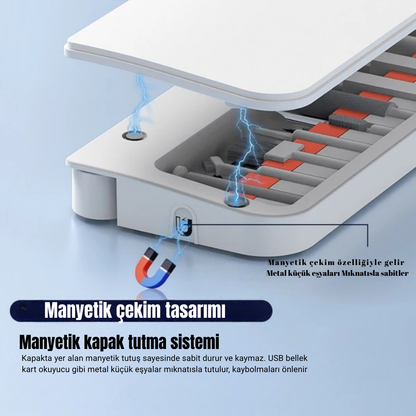 Manyetik çekim özelliğiyle gelir
Metal küçük eşyaları Mıknatısla sabitler

Manyetik çekim tasarımı

Manyetik kapak tutma sistemi

Kapakta yer alan manyetik tutuş sayesinde sabit durur ve kaymaz. USB bellek kart okuyucu gibi metal küçük eşyalar mıknatısla tutulur, kaybolmaları önlenir