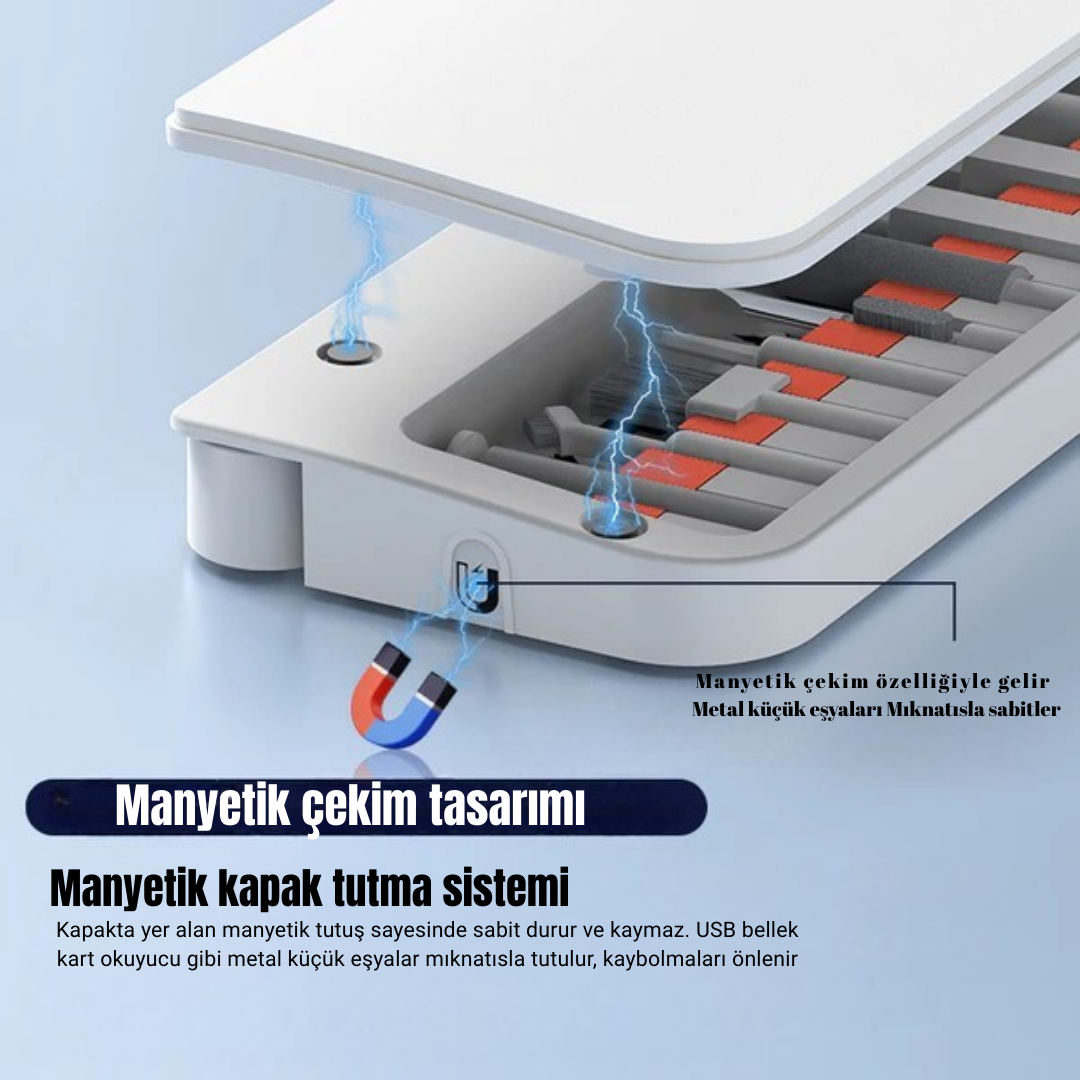 Manyetik çekim özelliğiyle gelir
Metal küçük eşyaları Mıknatısla sabitler

Manyetik çekim tasarımı

Manyetik kapak tutma sistemi

Kapakta yer alan manyetik tutuş sayesinde sabit durur ve kaymaz. USB bellek kart okuyucu gibi metal küçük eşyalar mıknatısla tutulur, kaybolmaları önlenir